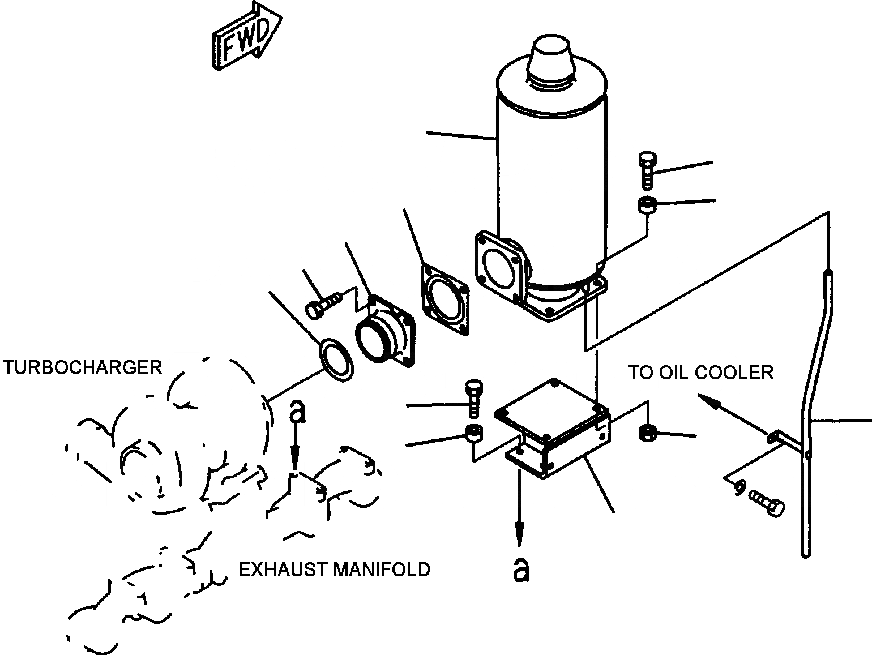 FWD

TURBOCHARGER

a

TO OIL COOLER

EXHAUST MANIFOLD

a