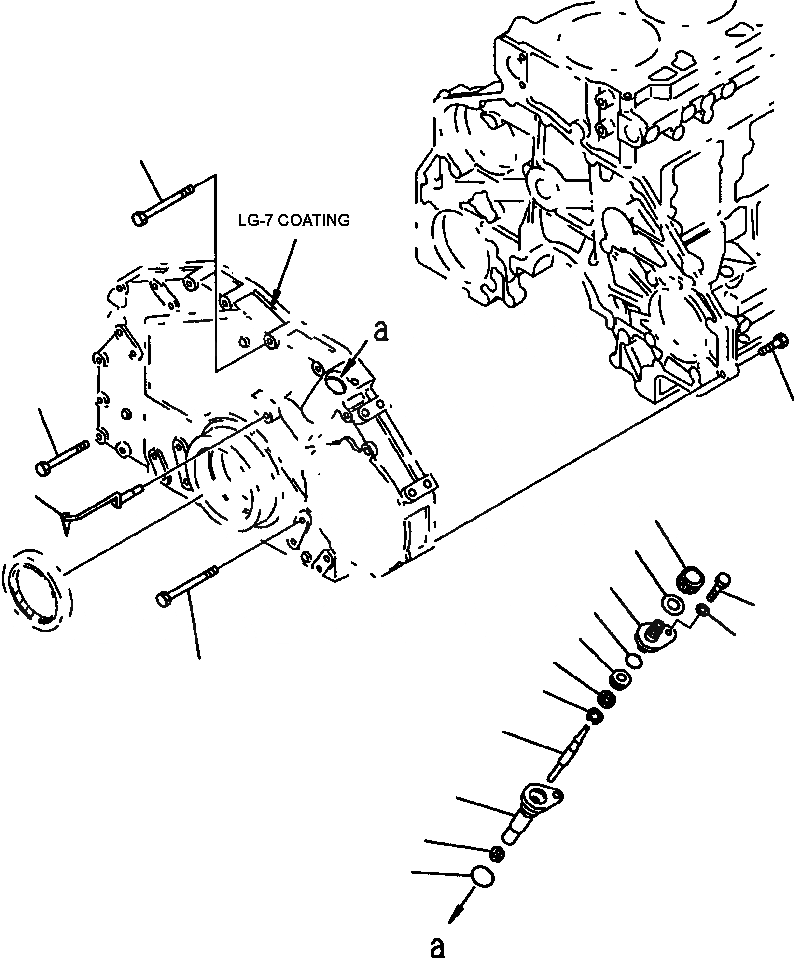 LG-7 COATING

a

a