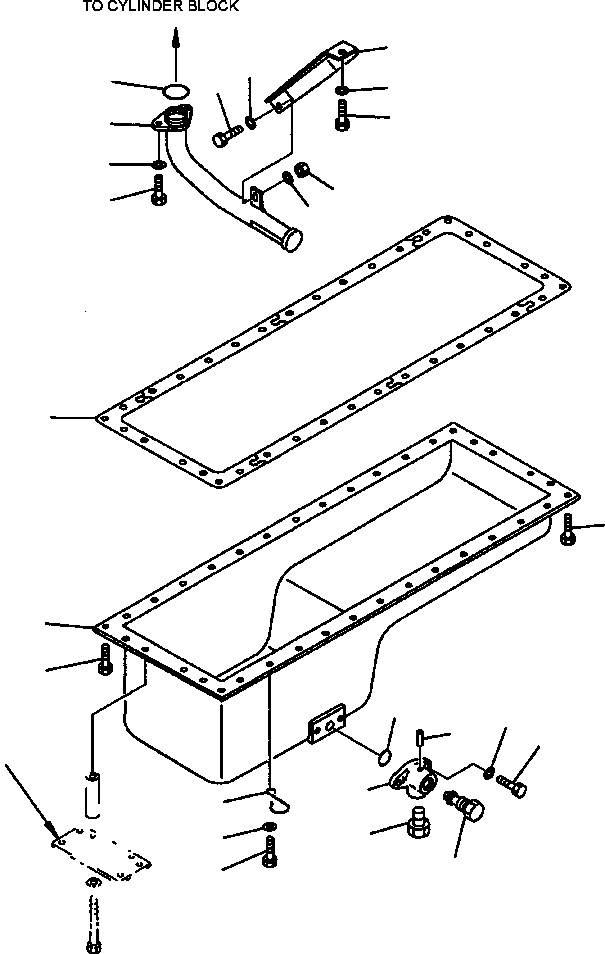 TO CYLINDER BLOCK