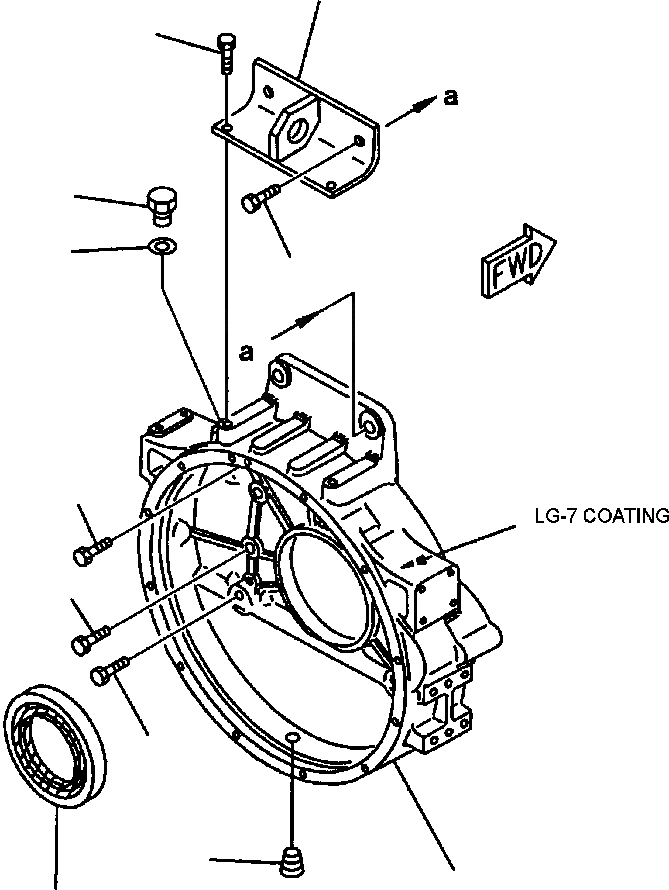 a

FWD

a

LG-7 COATING