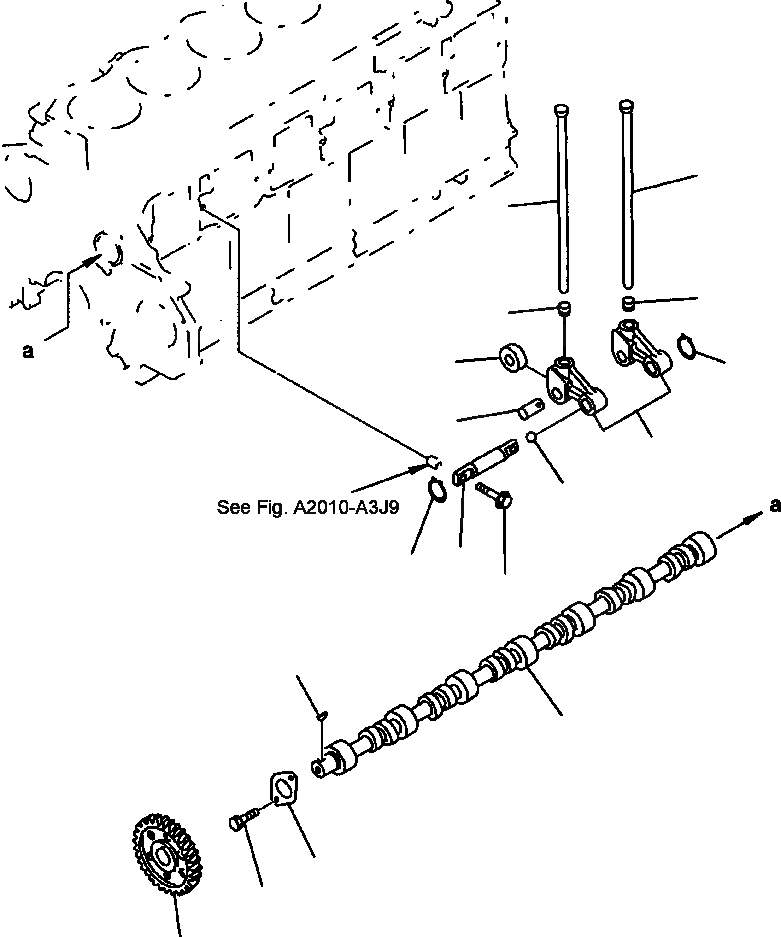 a

See Fig. A2010-A3J9

a