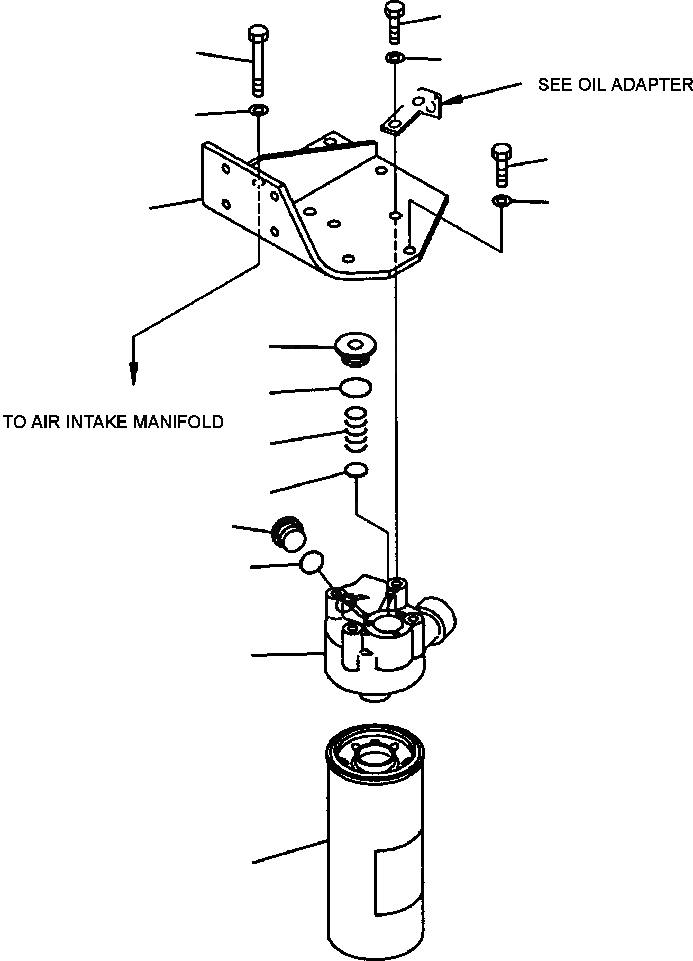 SEE OIL ADAPTER

TO AIR INTAKE MANIFOLD