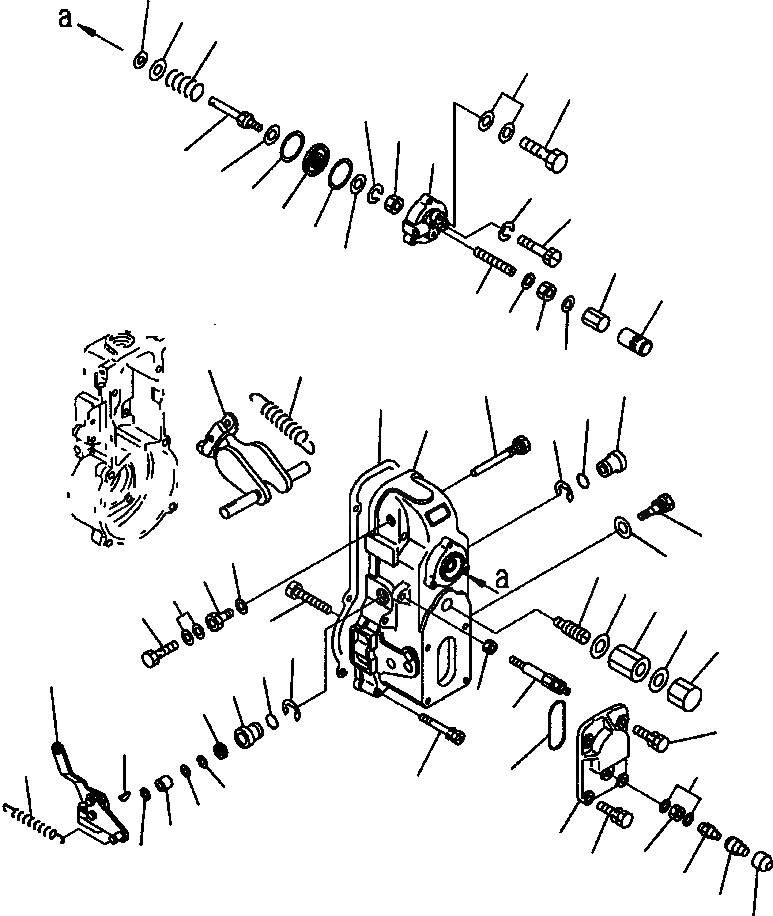 a
a