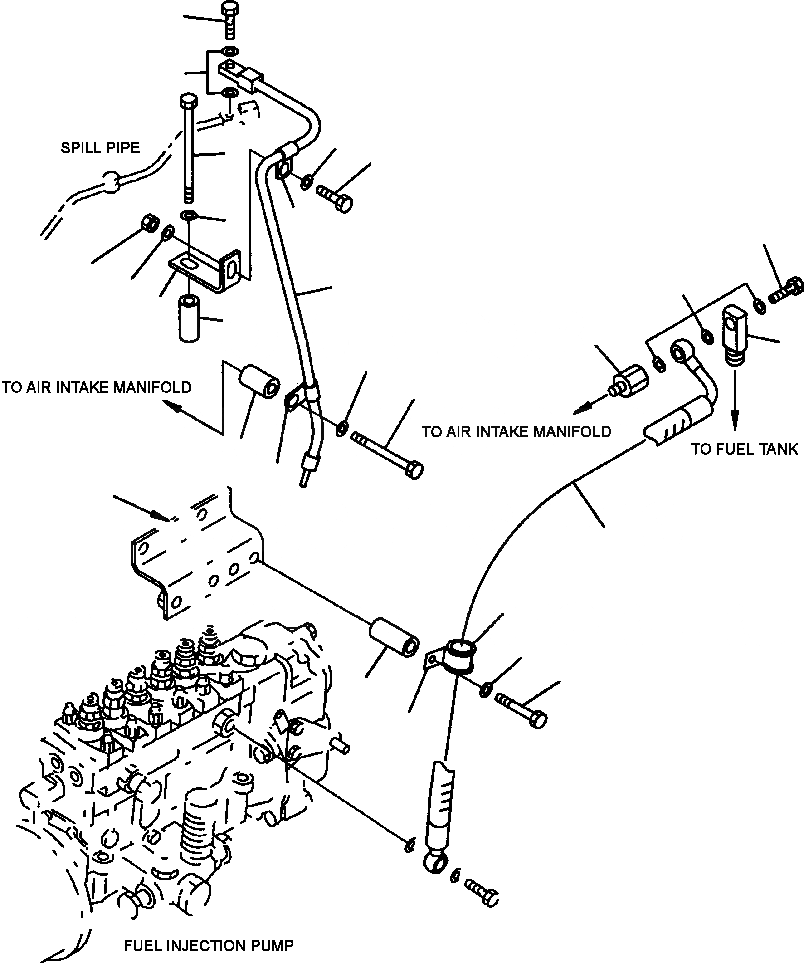 SPILL PIPE

TO AIR INTAKE MANIFOLD

TO AIR INTAKE MANIFOLD

TO FUEL TANK

FUEL INJECTION PUMP