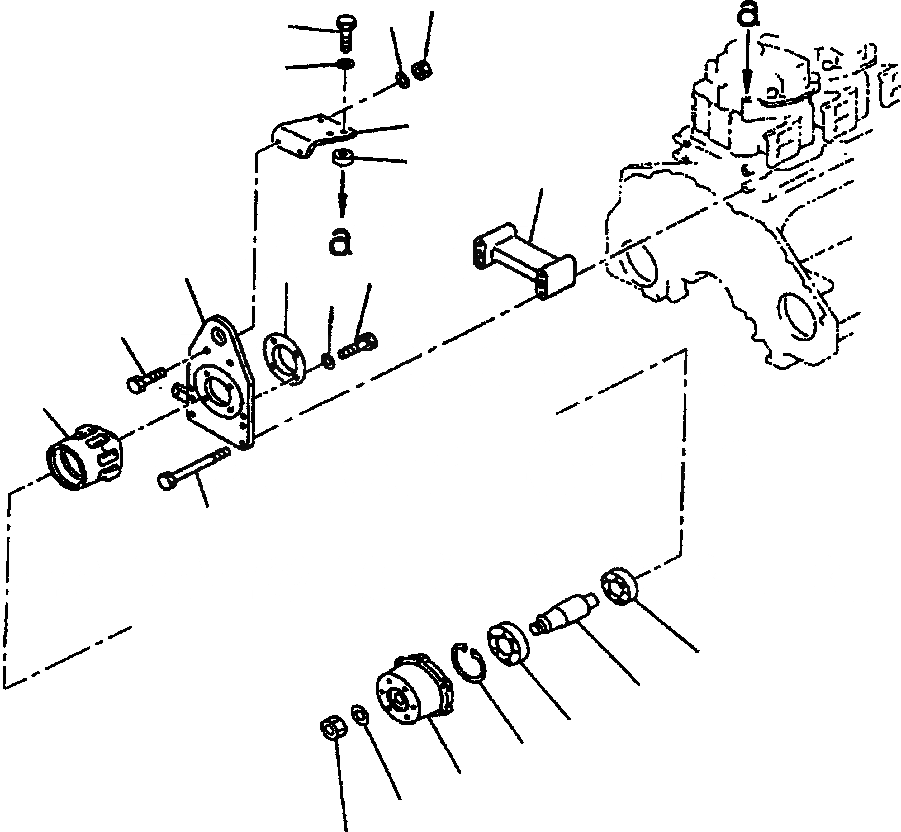 a

a