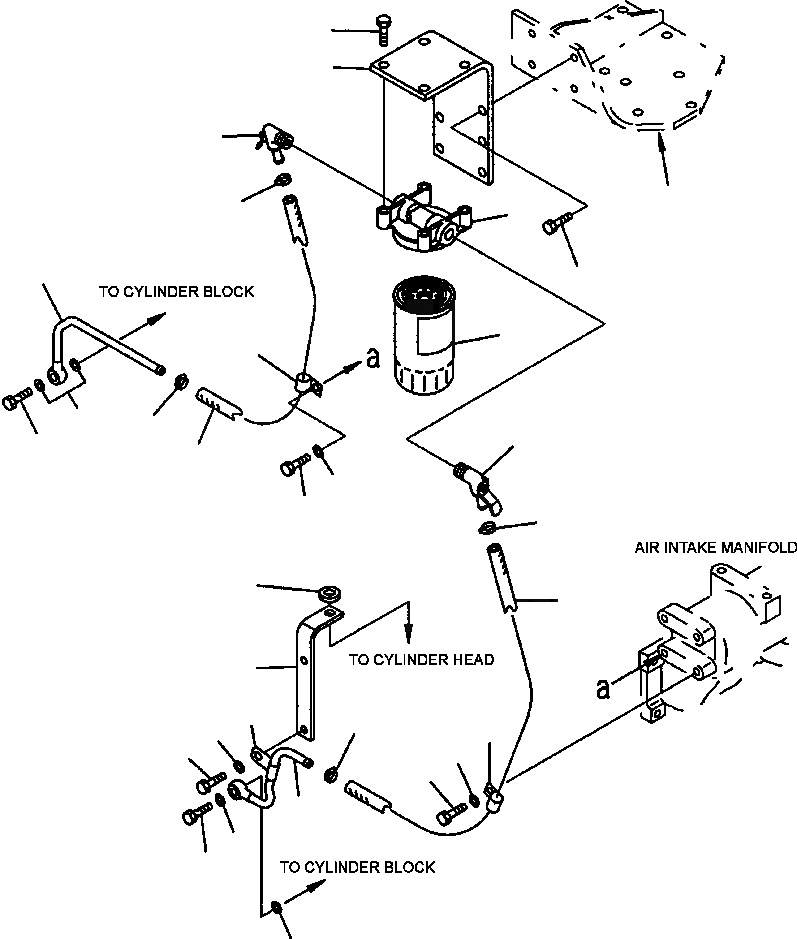 TO CYLINDER BLOCK

a

AIR INTAKE MANIFOLD

TO CYLINDER HEAD

a

TO CYLINDER BLOCK