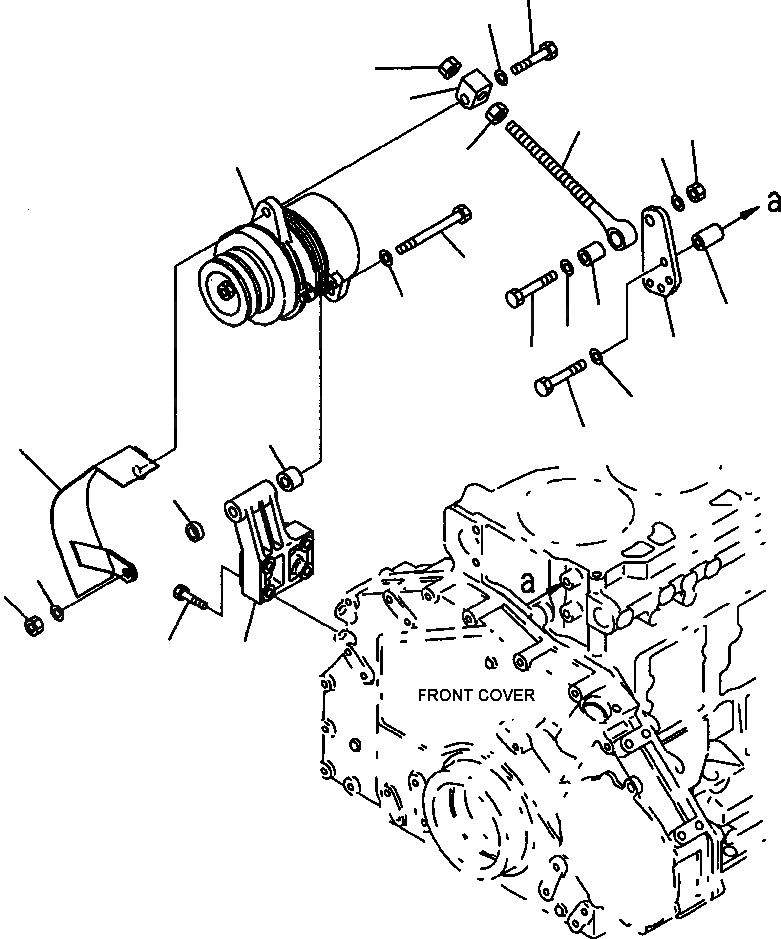 a

a

FRONT COVER