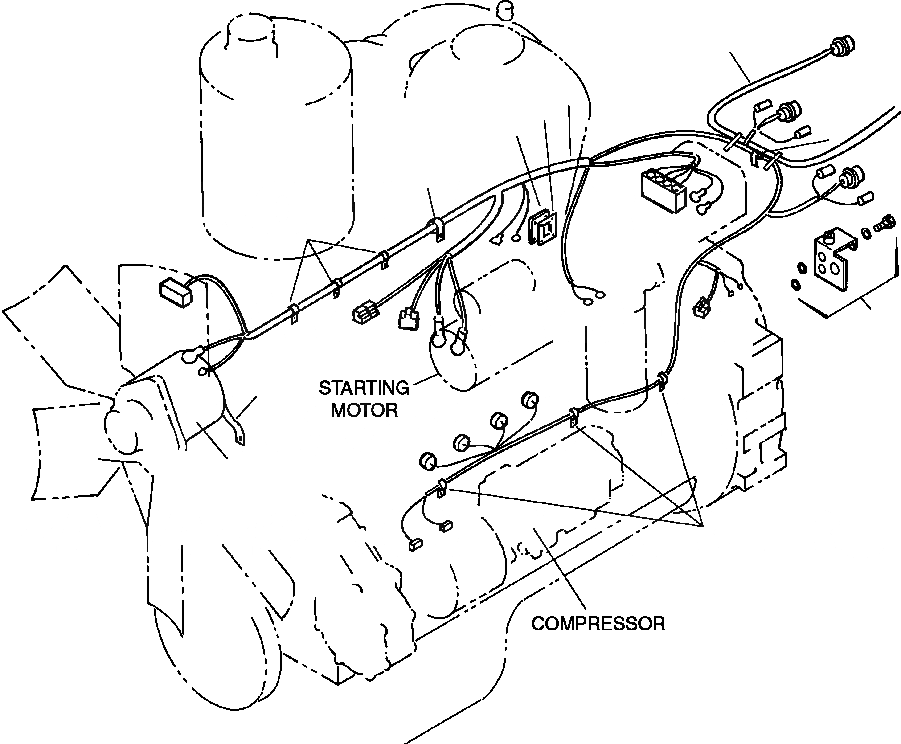 STARTING MOTOR

COMPRESSOR