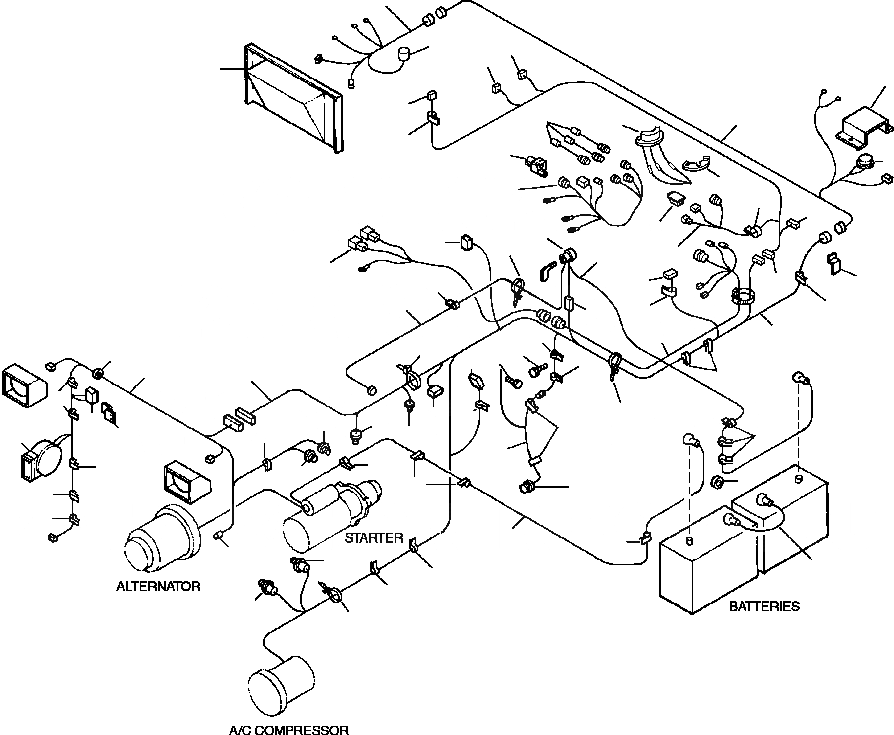 STARTER

ALTERNATOR

BATTERIES

A/C COMPRESSOR