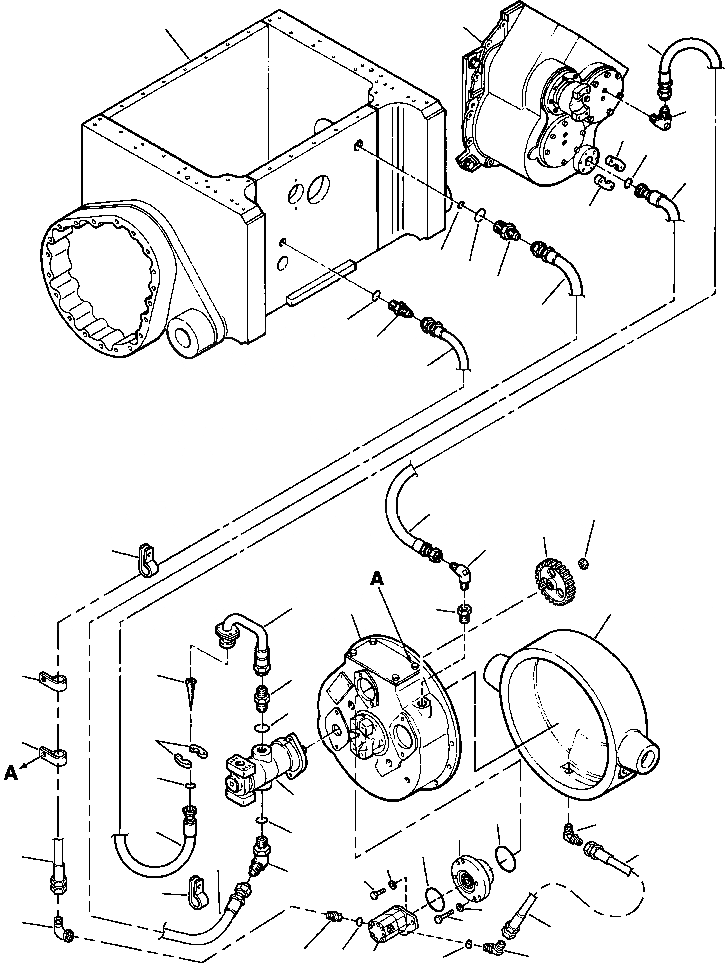 A

A