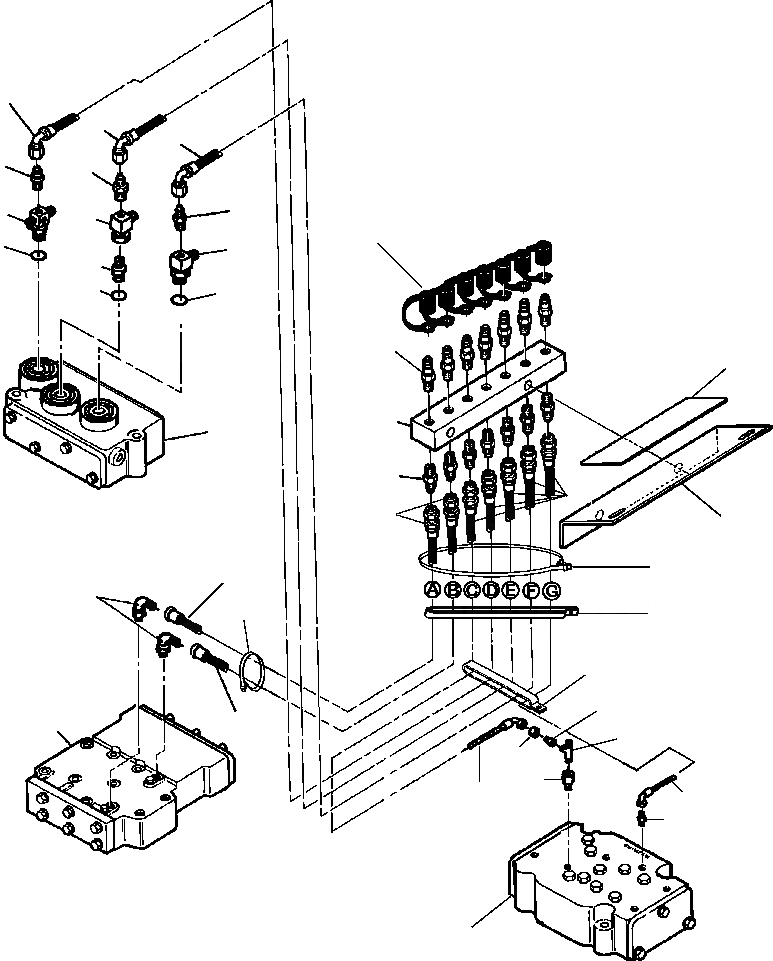 A B C D E F G