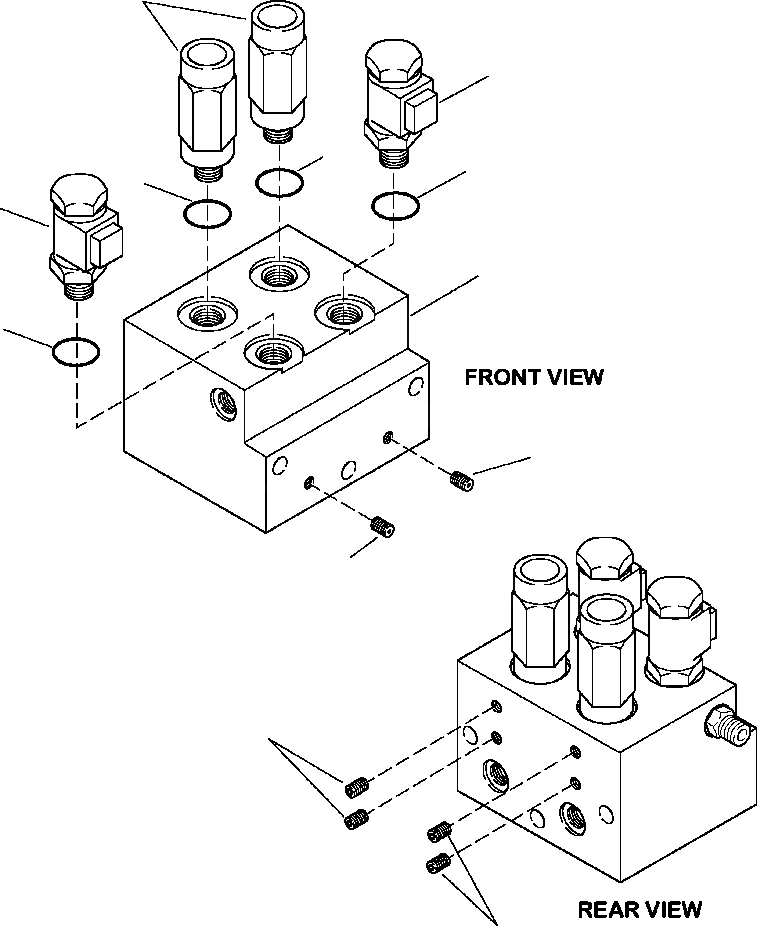 FRONT VIEW

REAR VIEW