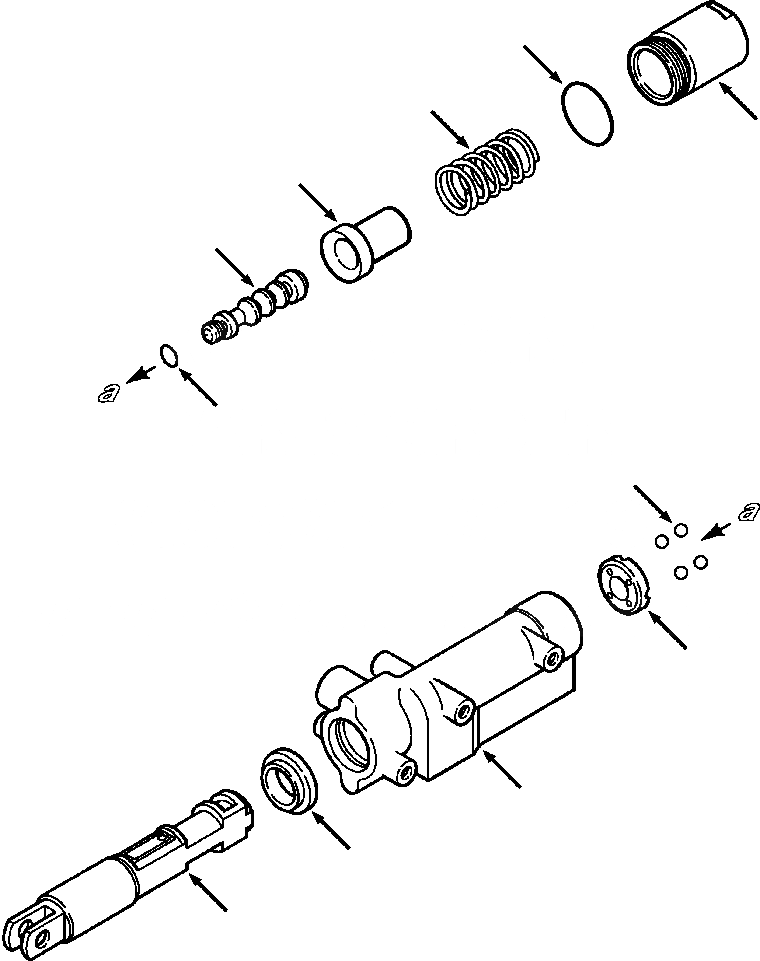 a

a