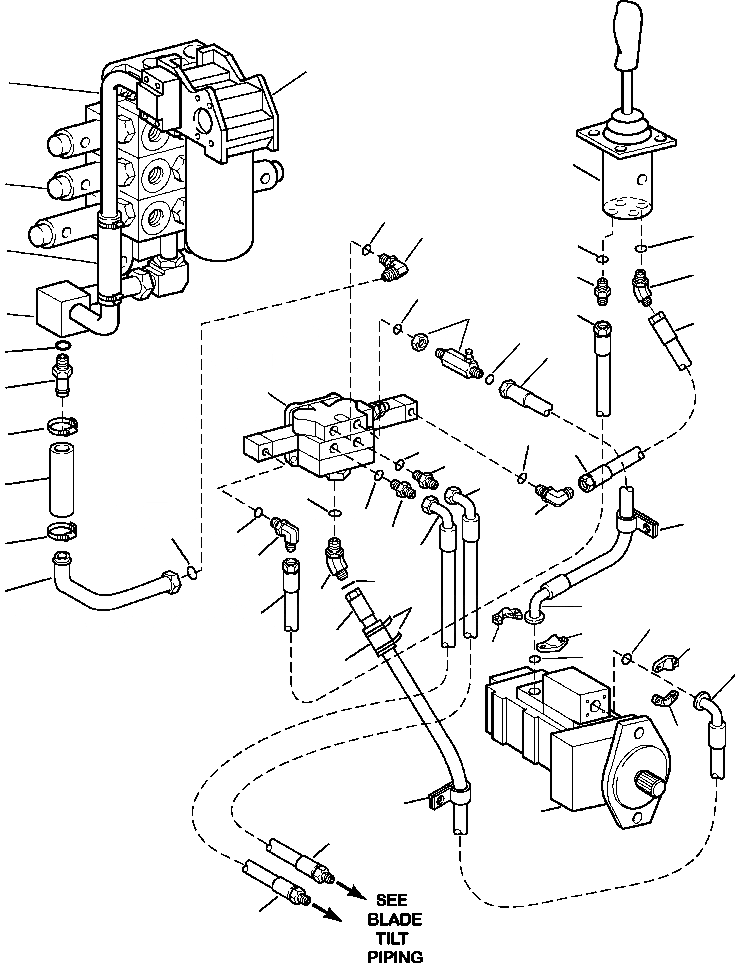 SEE
BLADE
TILT
PIPING