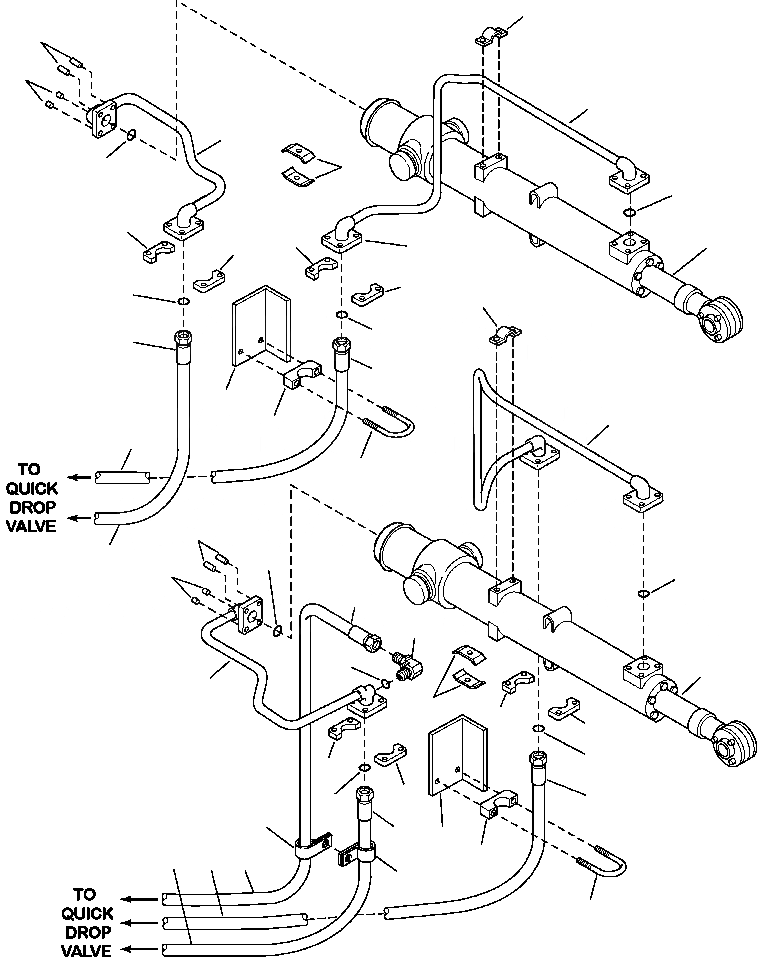 TO QUICK DROP VALVE

TO QUICK DROP VALVE