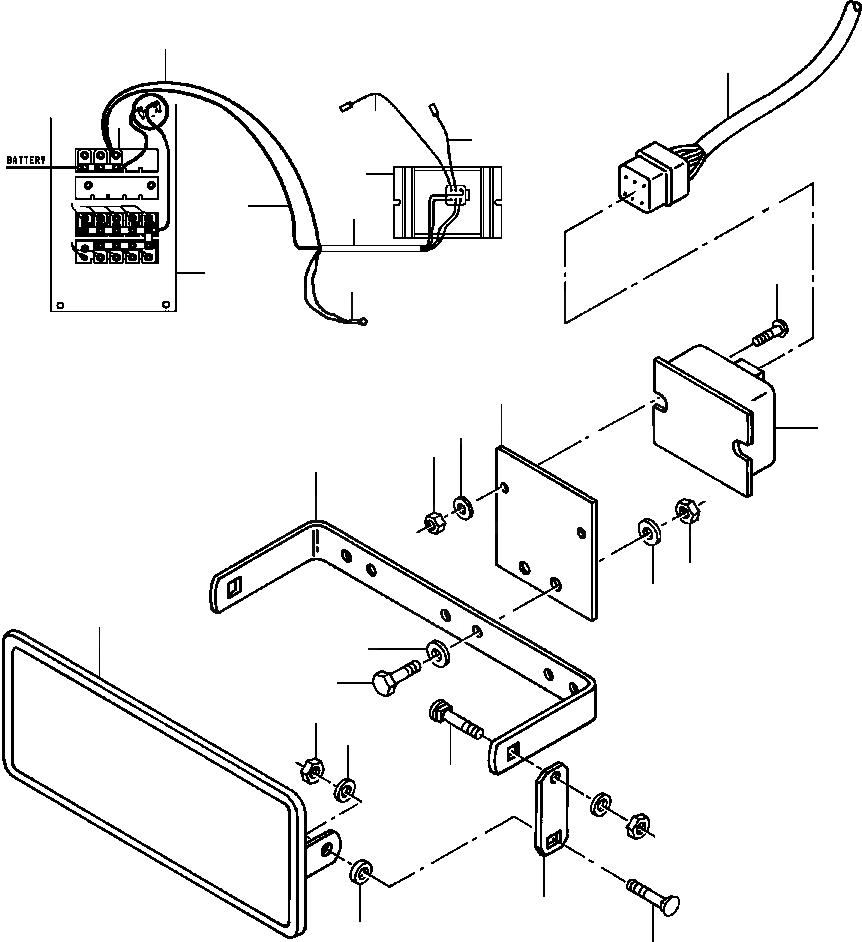 BATTERY