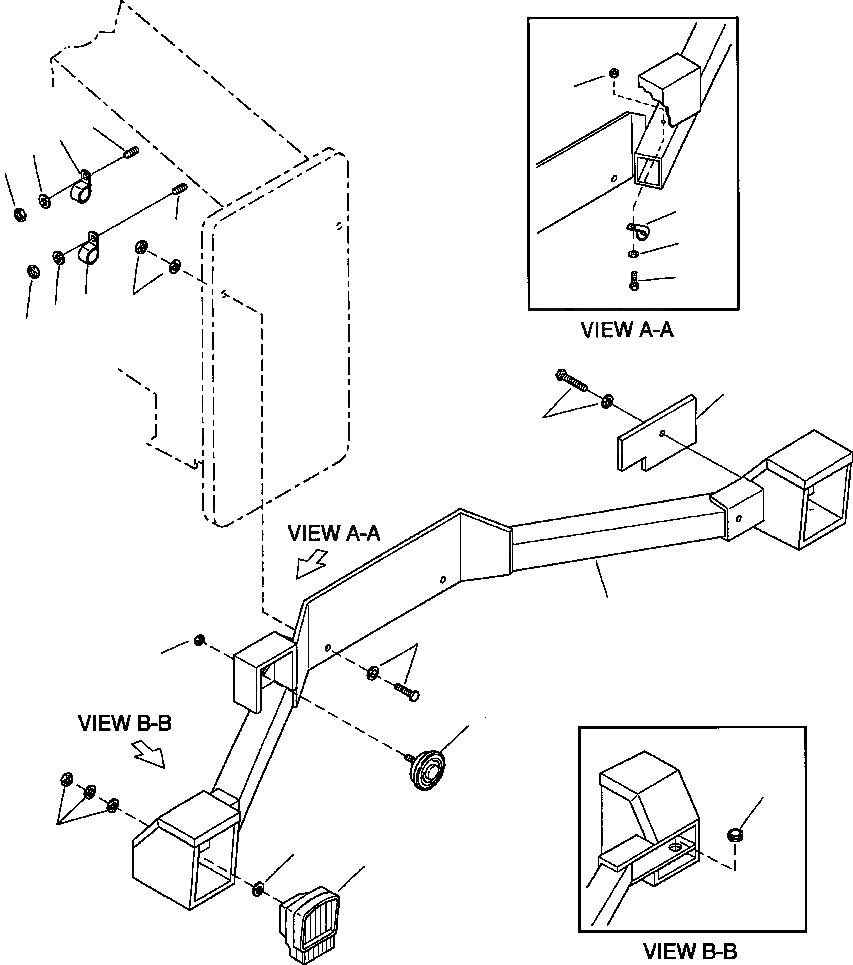 VIEW A-A

VIEW A-A

VIEW B-B

VIEW B-B