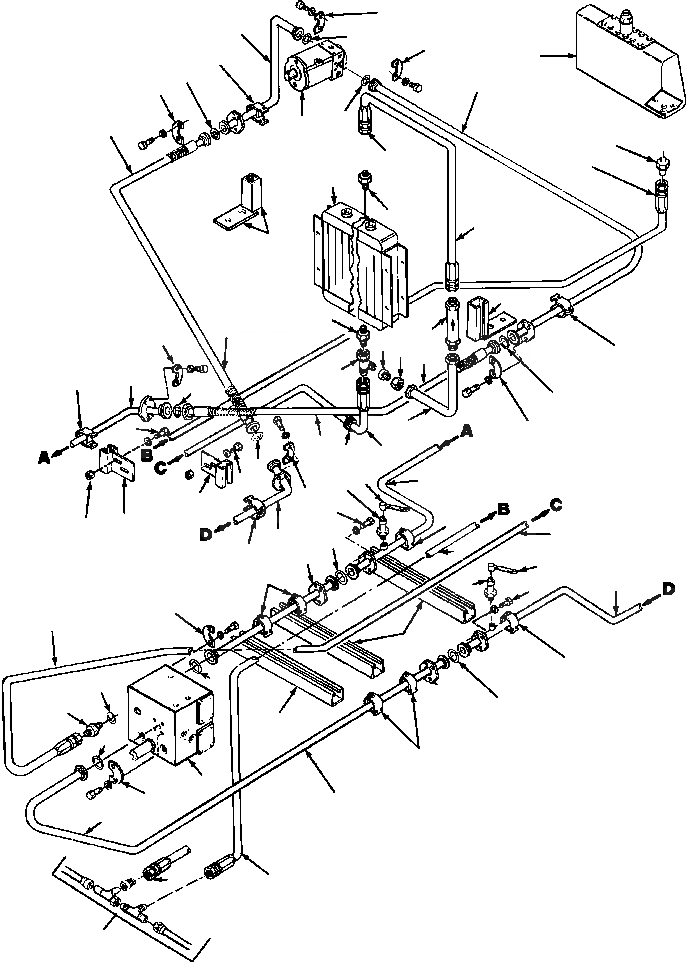 A
B
C
D
A
B
C
D