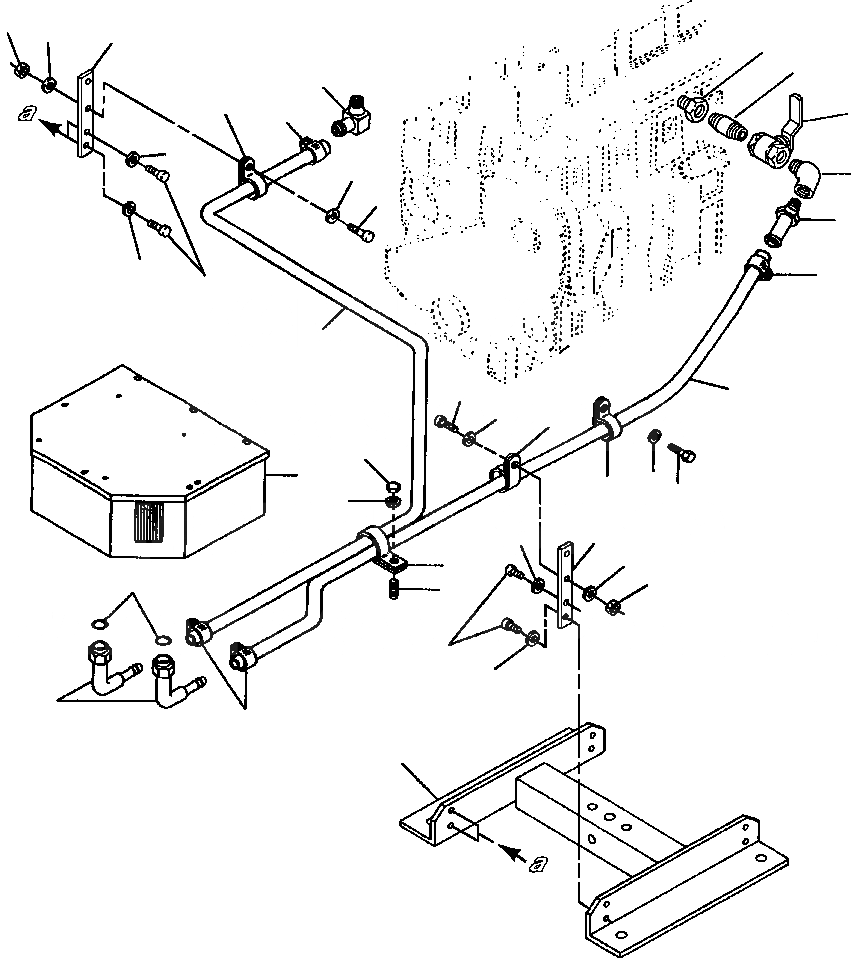 a

a