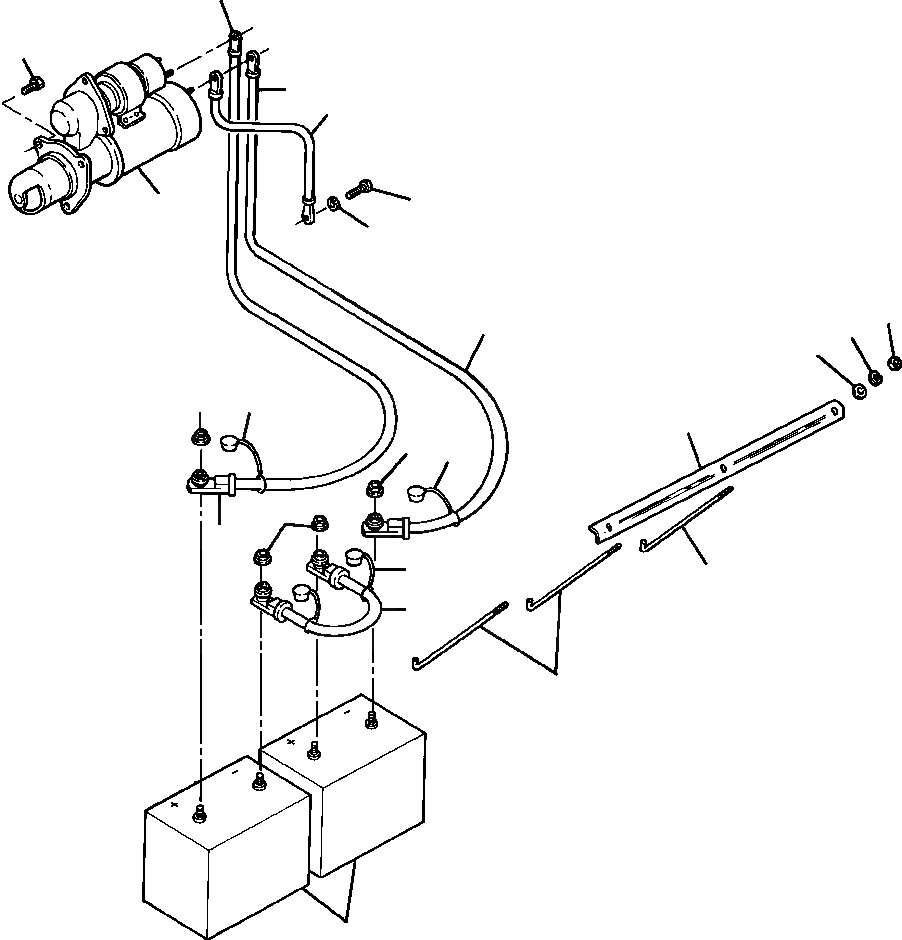 +
-
+
-