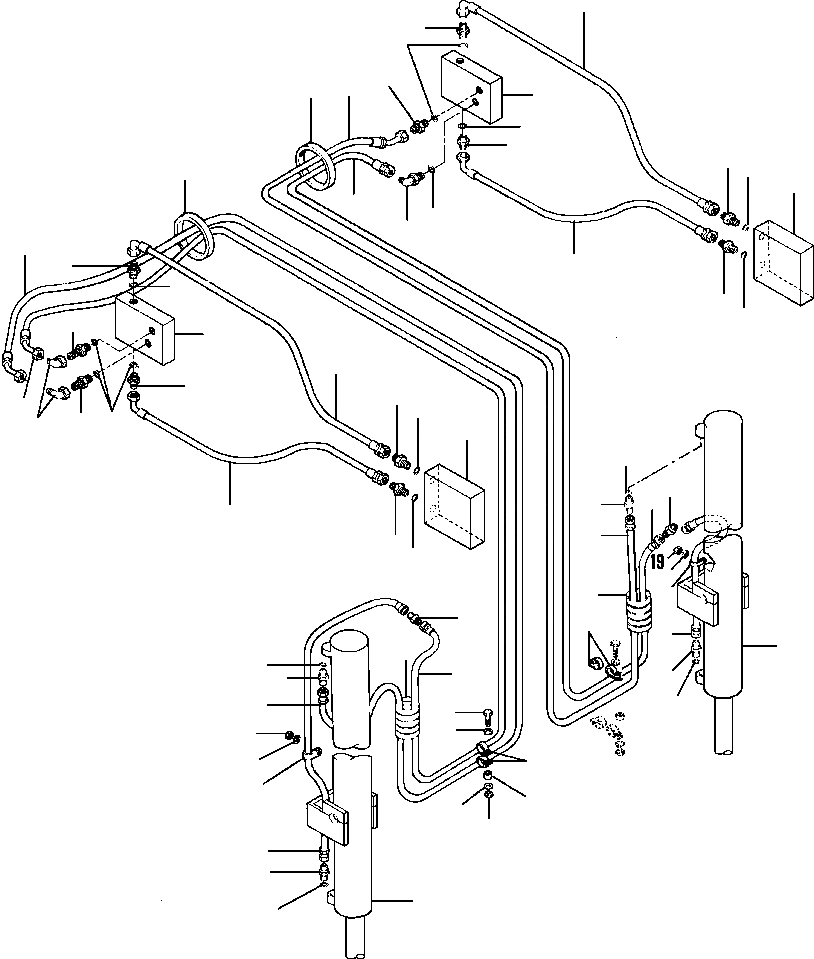 19