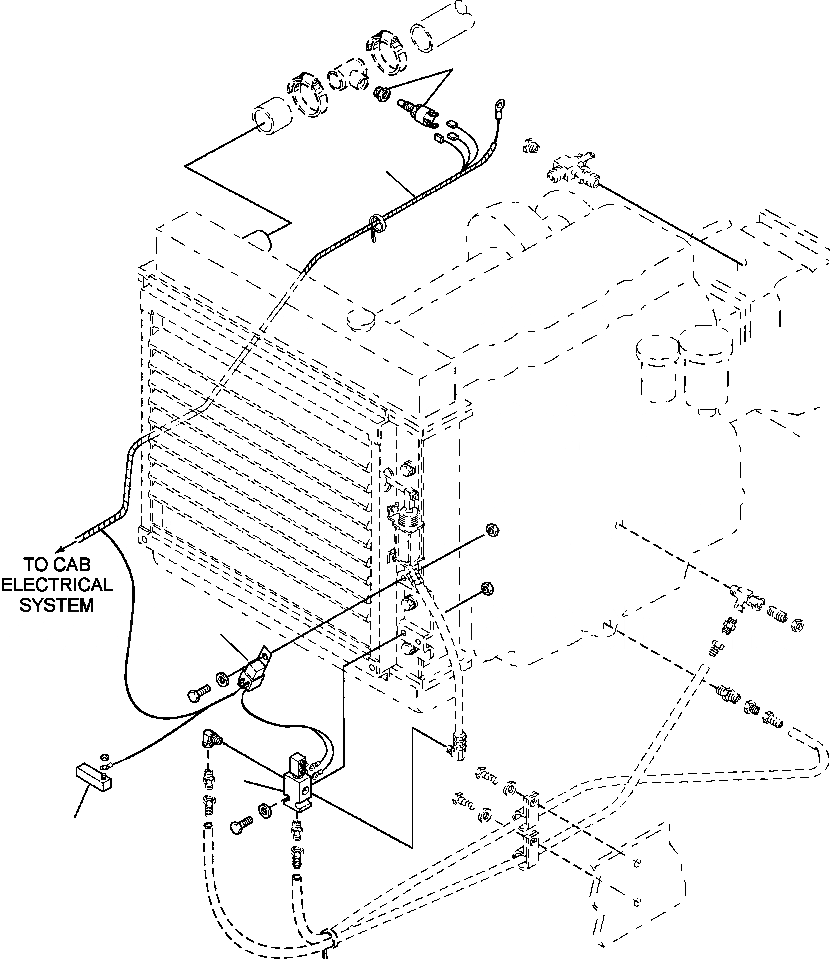 TO CAB ELECTRICAL SYSTEM