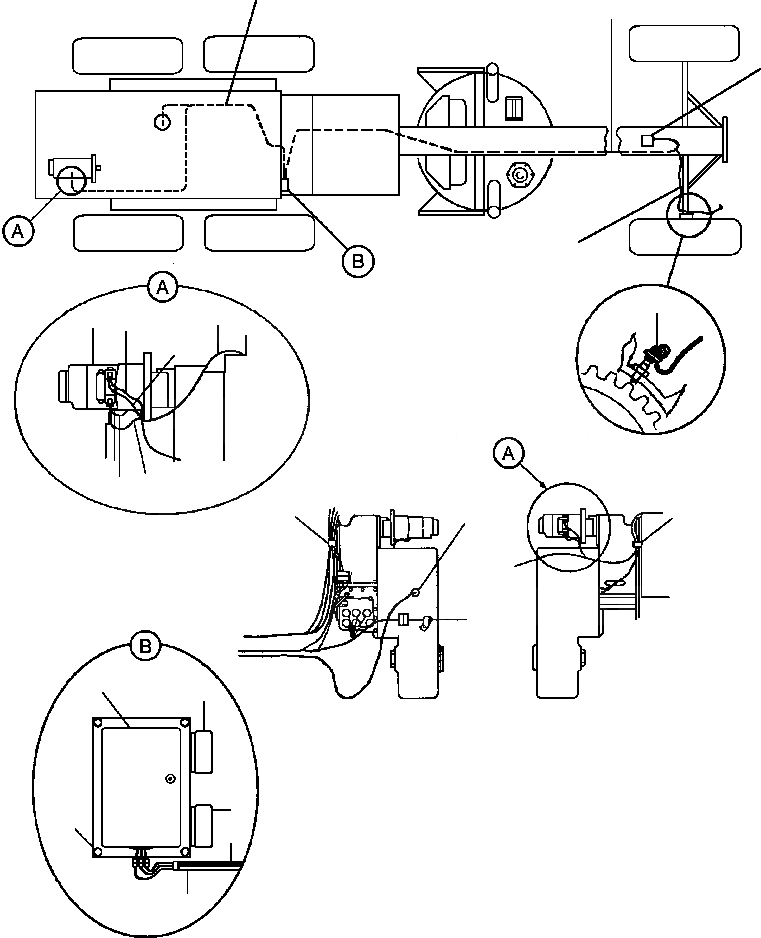 A

B

A

A

B