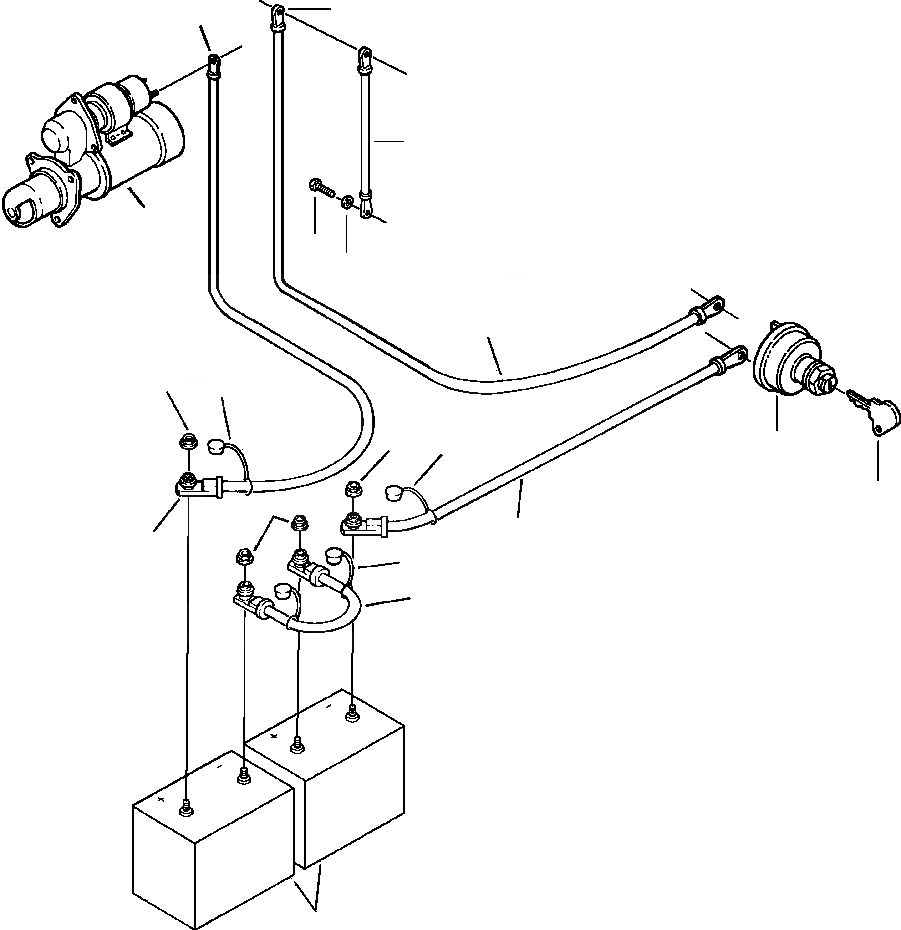 +
-
+
-