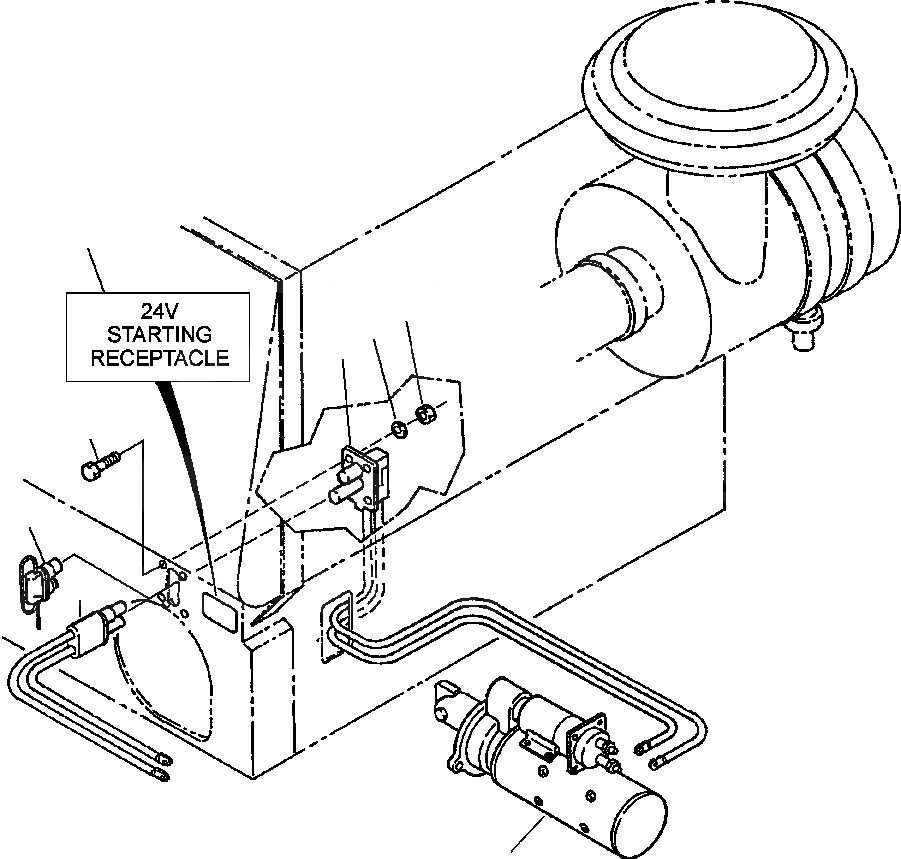 24V
STARTING
RECEPTACLE