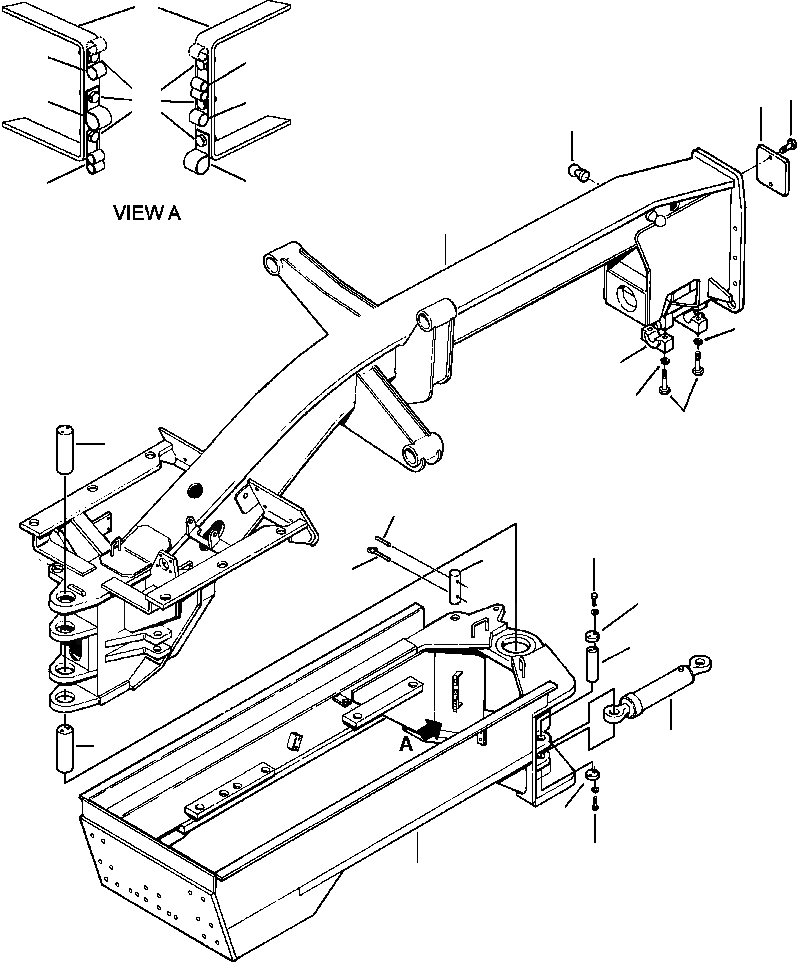 VIEW A

A