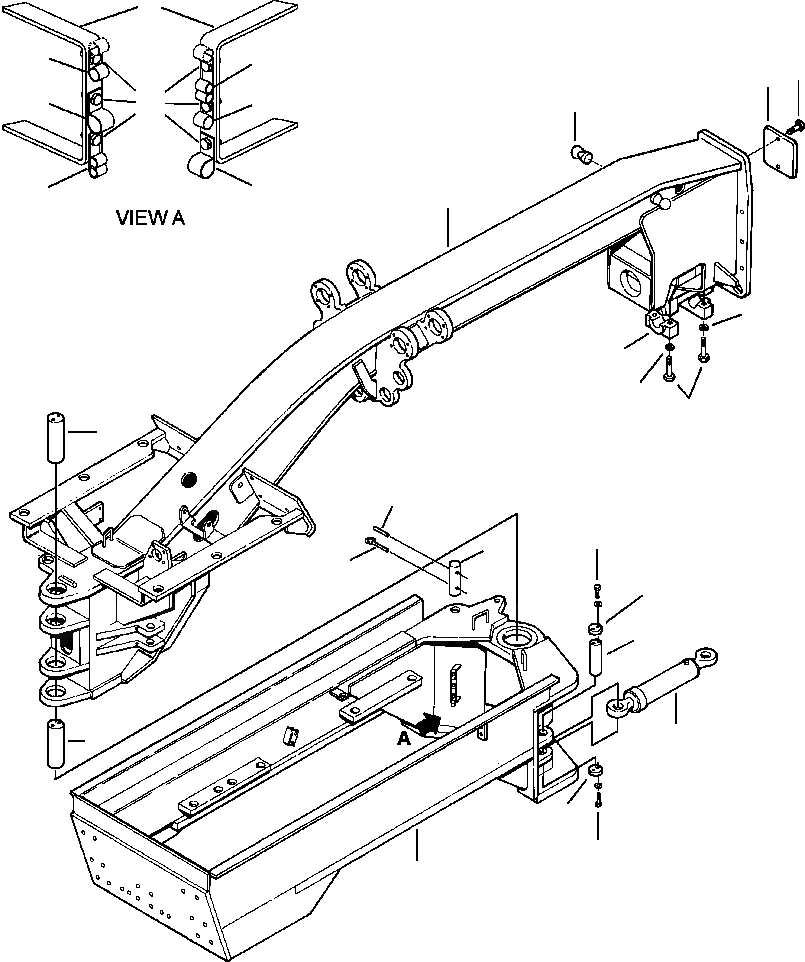 VIEW A

A