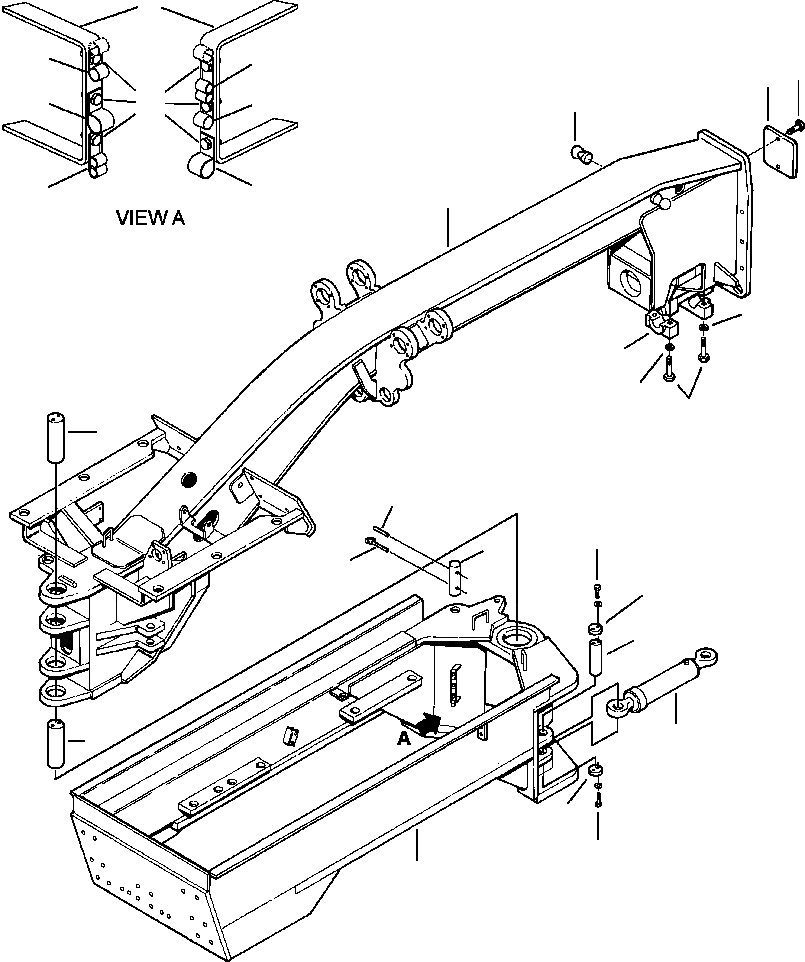 VIEW A

A