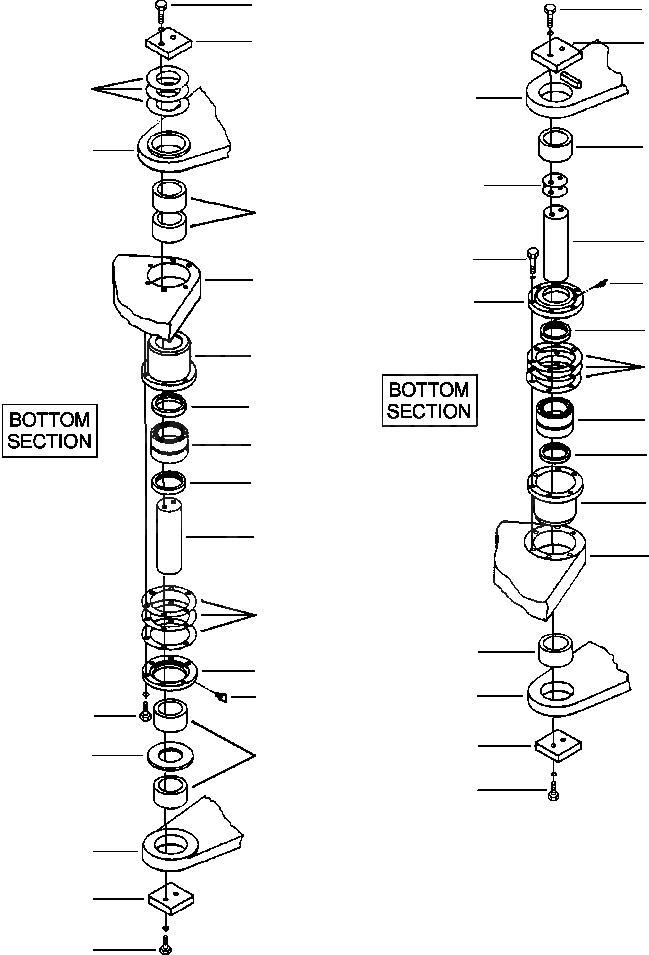 BOTTOM SECTION

BOTTOM SECTION