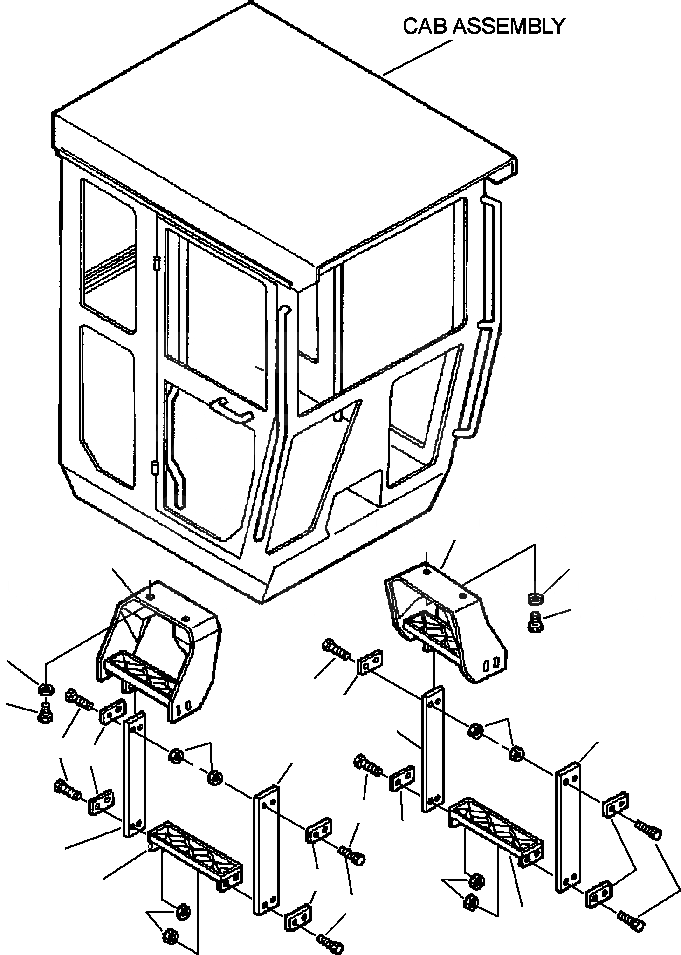 CAB ASSEMBLY