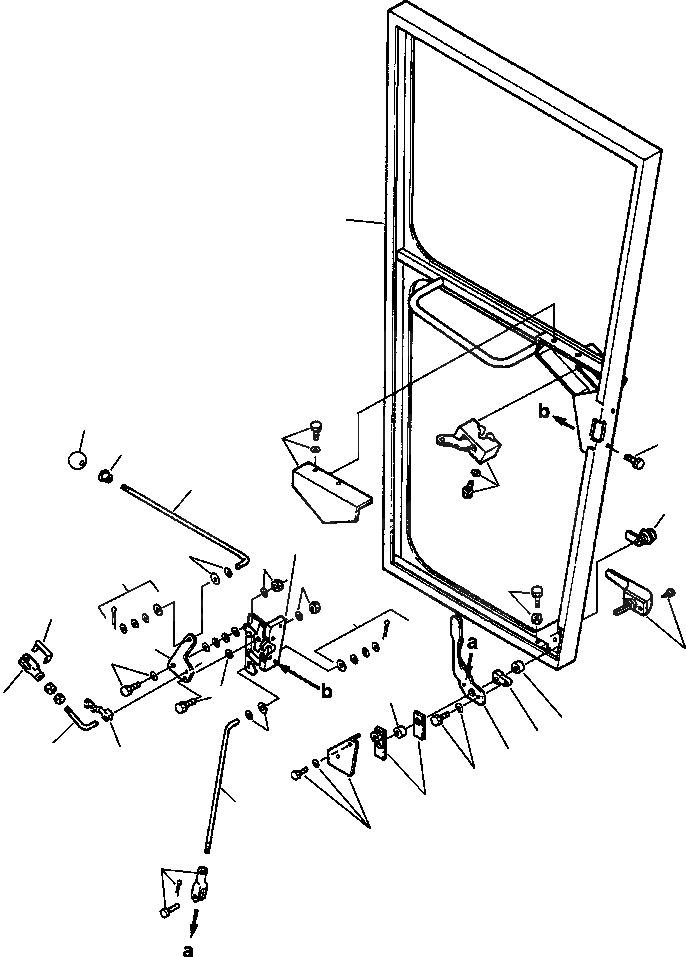 b
a
b
a