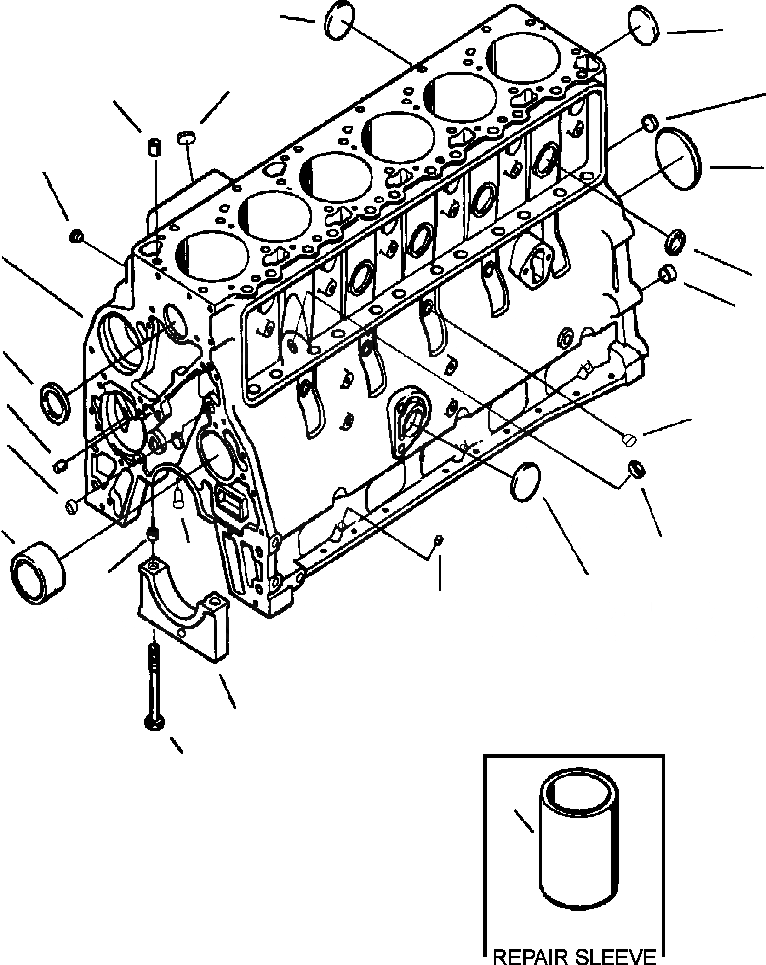 REPAIR SLEEVE