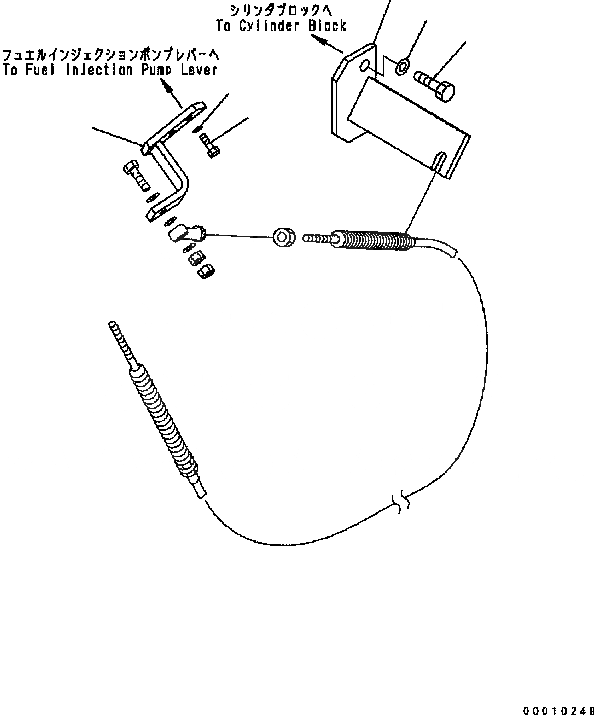 シリンダブロックへ
To Cylinder Block

フュエルインジェクションポンプレバーへ
To Fuel Injection Pump Lever

0001024B