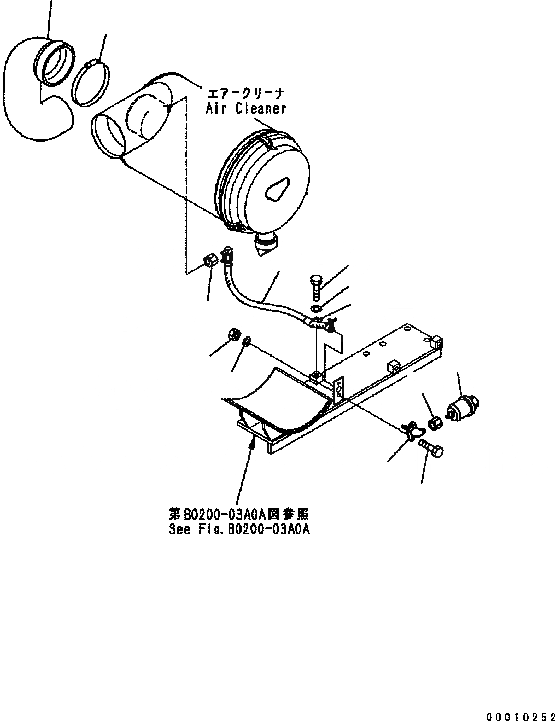 エアークリーナ
Air Cleaner

第B0200-03A0A図参照
See Fig.B0200-03A0A

00010252