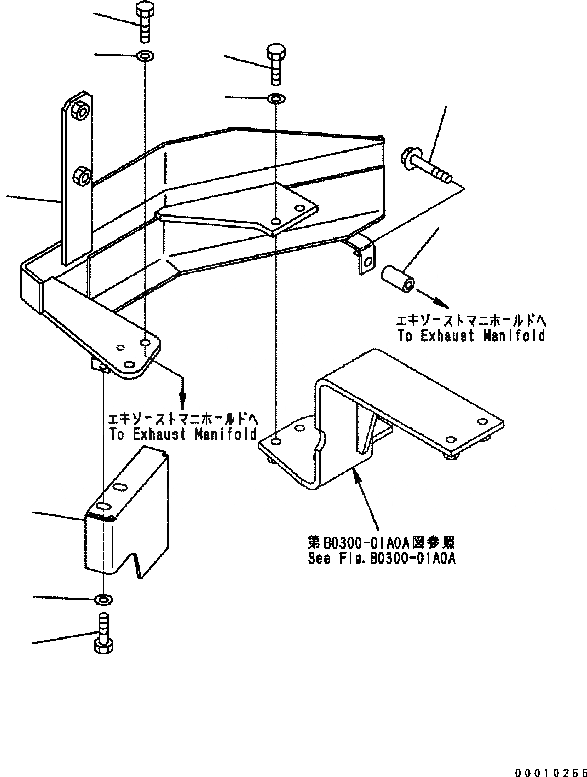 エキゾーストマニホールドへ
To Exhaust Manifold

エキゾーストマニホールドへ
To Exhaust Manifold

第B0300-01A0A図参照
See Fig.B0300-01A0A

00010255