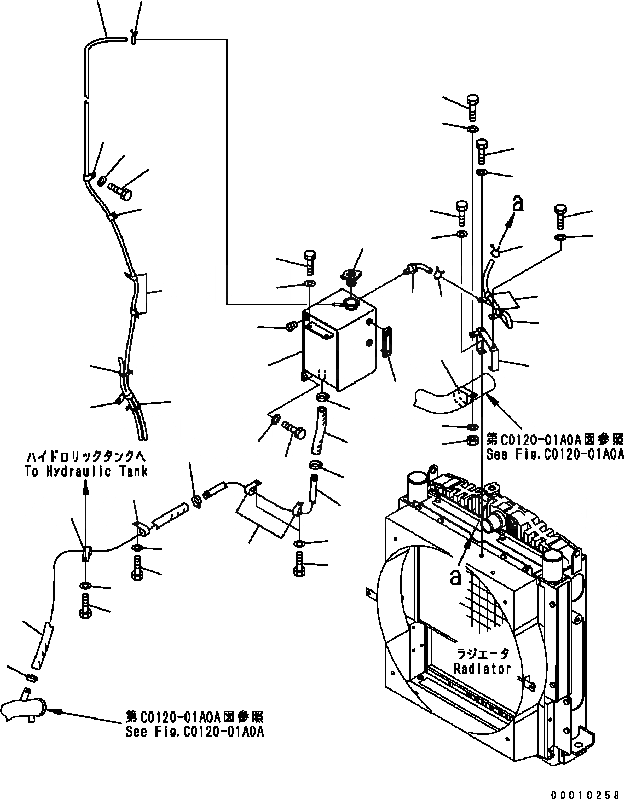 a

第C0120-01A0A図参照
See Fig.C0120-01A0A

ハイドロリックタンクへ
To Hydraulic Tank

a

ラジエータ
Radiator

第C0120-01A0A図参照
See Fig.C0120-01A0A

00010258