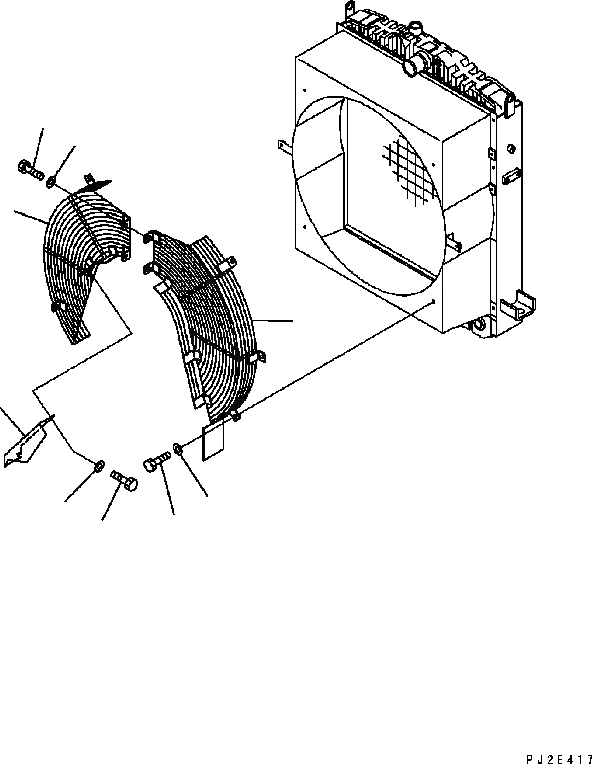 PJ2E417