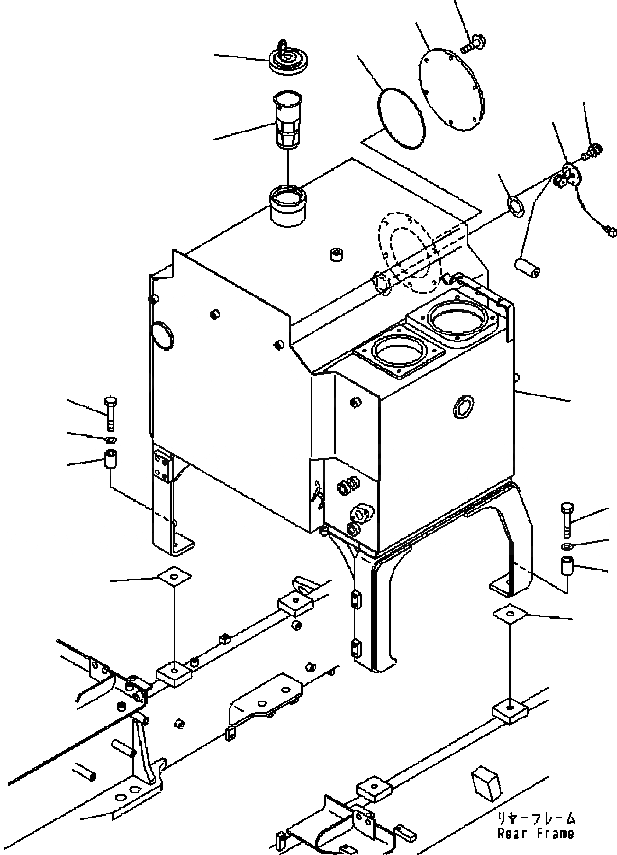 リヤーフレーム
Rear Frame