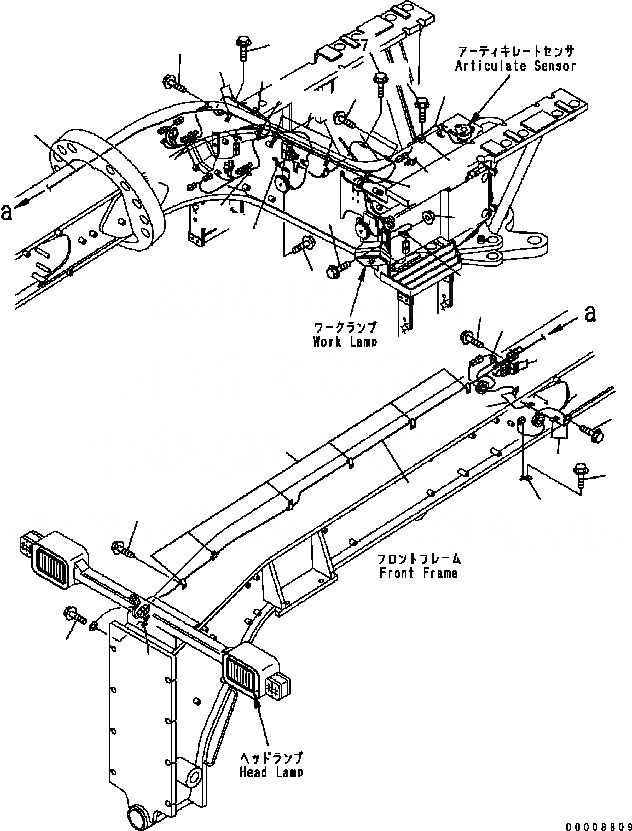 アーティキレートセンサ
Articulate Sensor

a

ワークランプ
Work Lamp

a

フロントフレーム
Front Frame

ヘッドランプ
Head Lamp

00008809