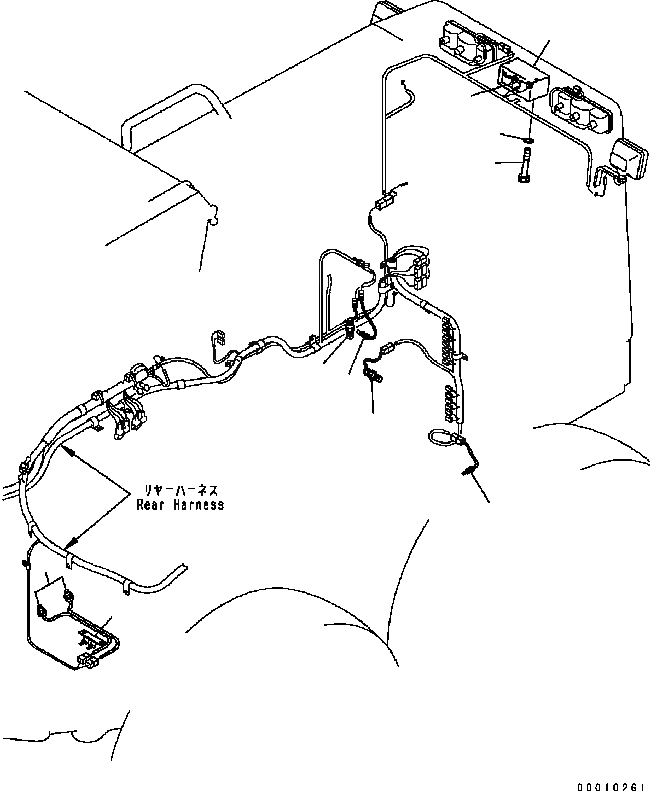 リヤーハーネス
Rear Harness

00010261