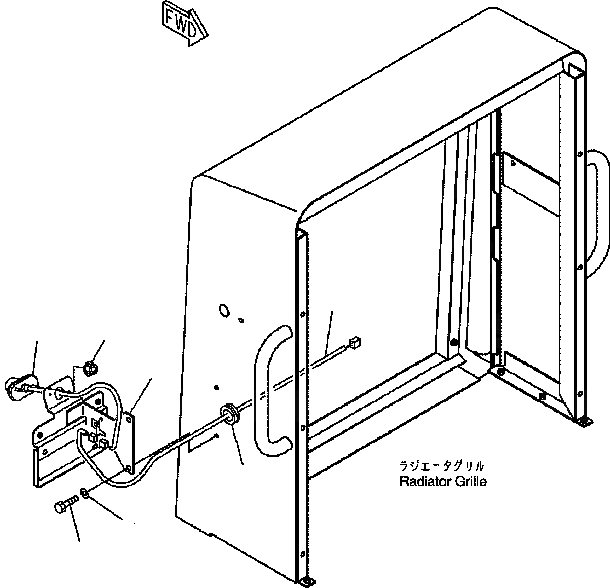 FWD

ラジエータグリル
Radiator Grille