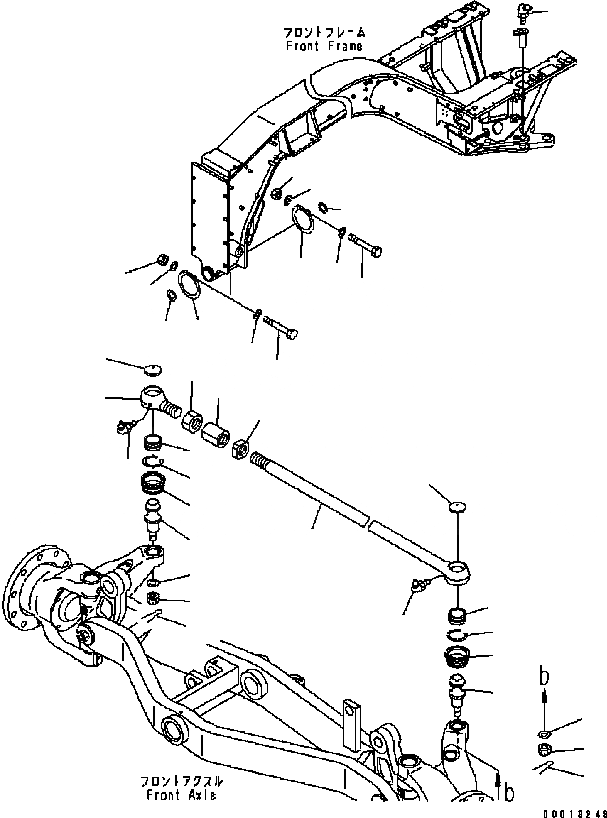 フロントフレーム
Front Frame

b

フロントアクスル
Front Axle

b

00013248