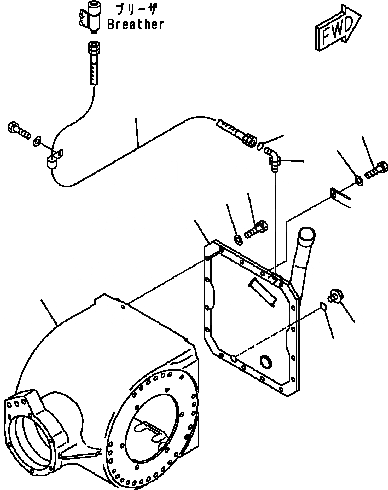 ブリーザ
Breather

FWD