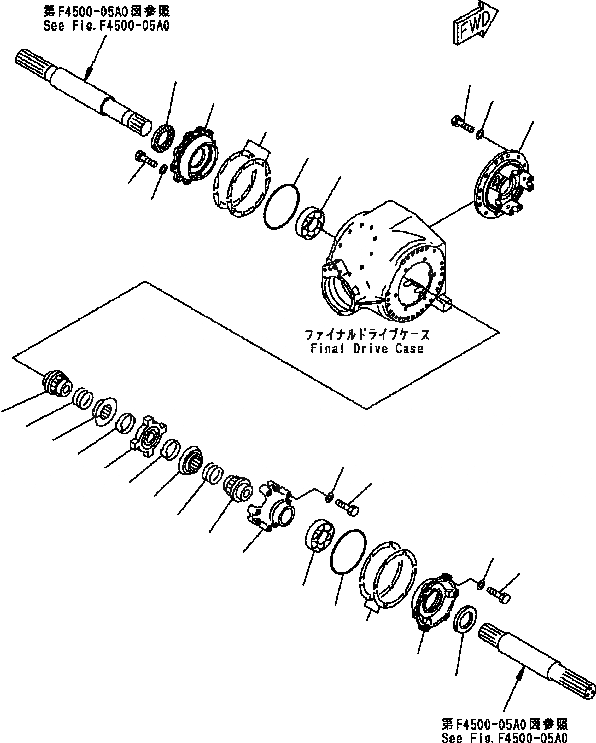 第F4500-05A0図参照
See Fig.F4500-05A0

FWD

ファイナルドライブケース
Final Drive Case

第F4500-05A0図参照
See Fig.F4500-05A0