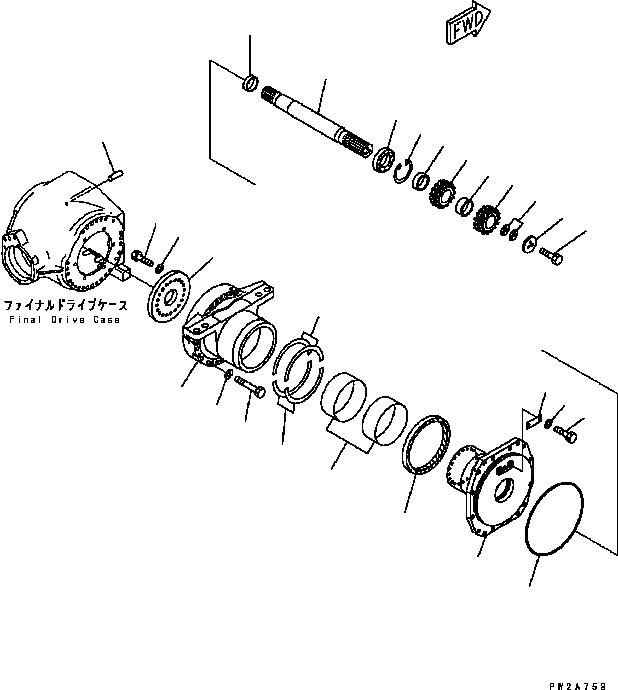 FWD

ファイナルドライブケース
Final Drive Case

PW2A758