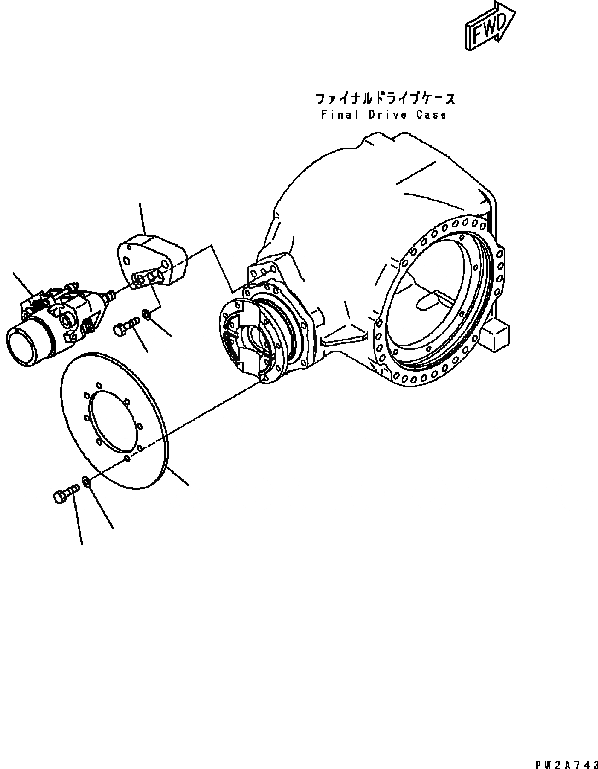 FWD

ファイナルドライブケース
Final Drive Case

PW2A743